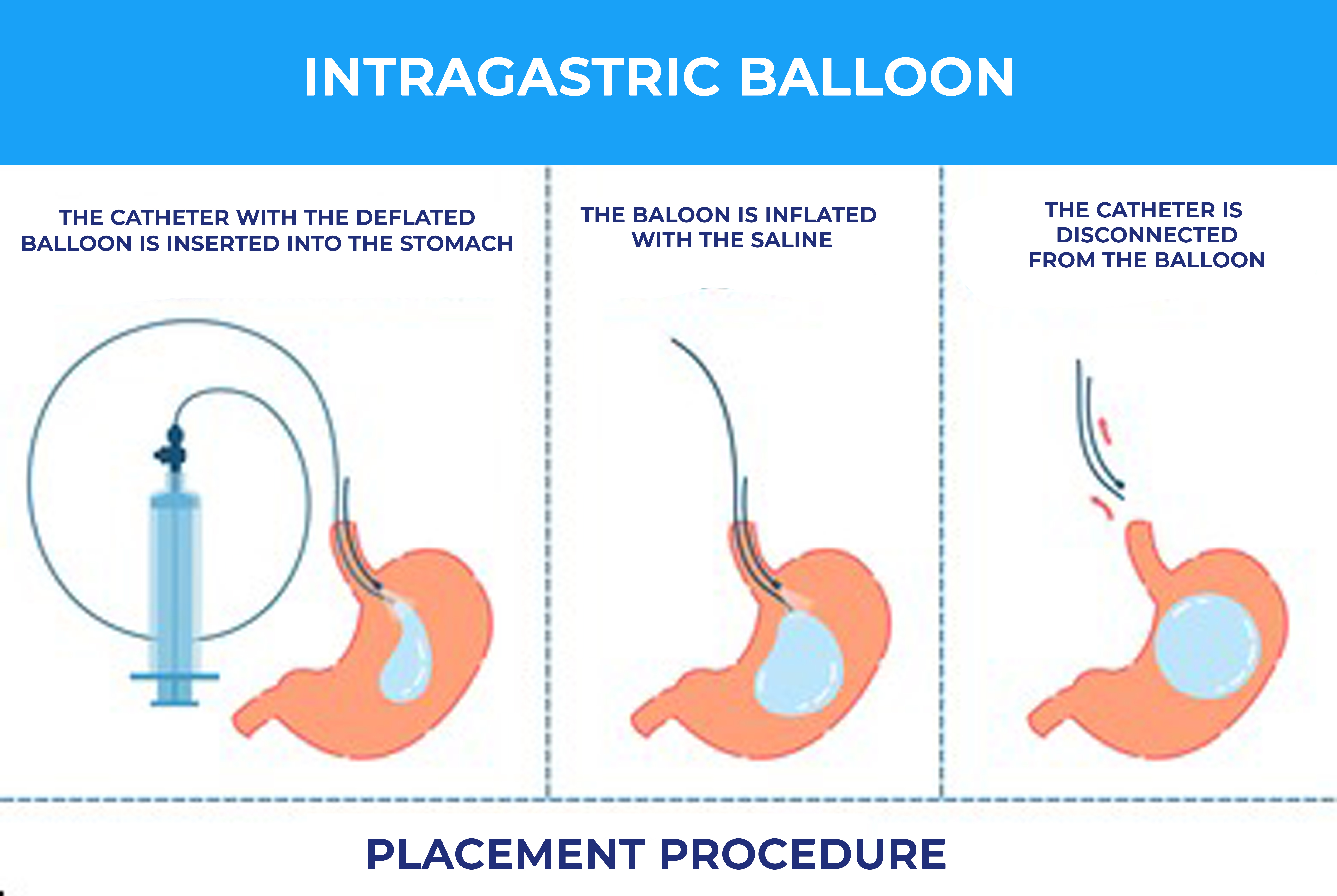 INTRAGASTRIC BALLOON

THE CATHETER WITH THE DEFLATED BALLOON IS INSERTED INTO THE STOMACH

THE BALOON IS INFLATED WITH THE SALINE

THE CATHETER IS DISCONNECTED FROM THE BALLOON

PLACEMENT PROCEDURE